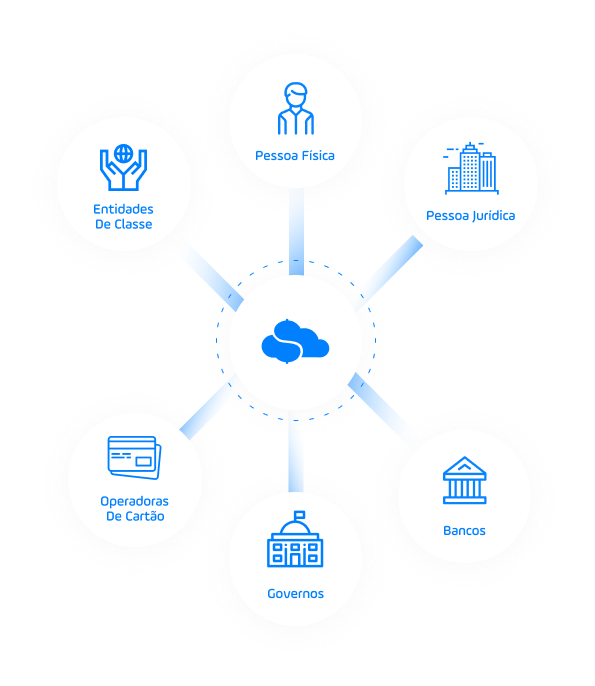 Pessoa Física

Entidades De Classe

Pessoa Jurídica

Operadoras De Cartão

Bancos

Governos